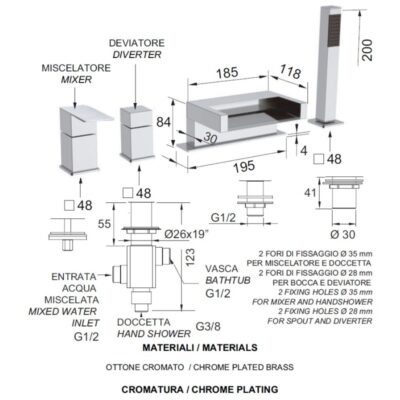 DEVIATORE
DIVERTER

MISCELATORE
MIXER

185

118

200

84

30

4

195

48

48

48

55

Ø26x19"

G1/2

41

Ø 30

123

ENTRATA
ACQUA
MISCELATA
MIXED WATER
INLET
G1/2

VASCA
BATHTUB
G1/2

DOCCETTA
HAND SHOWER

G3/8

2 FORI DI FISSAGGIO Ø 35 mm
PER MISCELATORE E DOCCETTA
2 FORI DI FISSAGGIO Ø 28 mm
PER BOCCA E DEVIATORE
2 FIXING HOLES Ø 35 mm
FOR MIXER AND HANDSHOWER
2 FIXING HOLES Ø 28 mm
FOR SPOUT AND DIVERTER

MATERIALI / MATERIALS

OTTONE CROMATO / CHROME PLATED BRASS

CROMATURA / CHROME PLATING