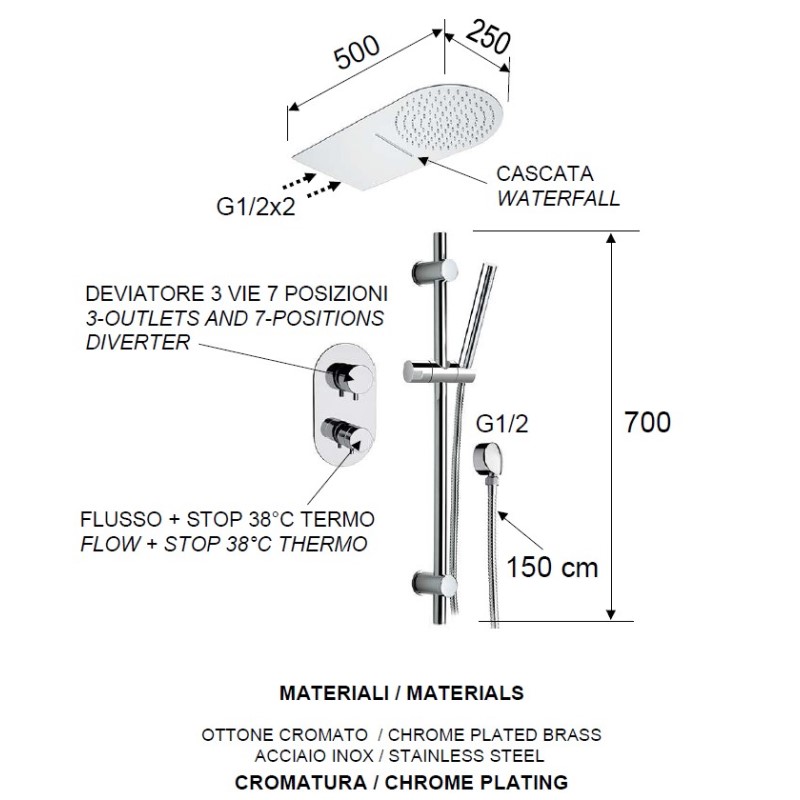 500
250
CASCATA
WATERFALL
G1/2x2
DEVIATORE 3 VIE 7 POSIZIONI
3-OUTLETS AND 7-POSITIONS DIVERTER
G1/2
700
FLUSSO + STOP 38°C TERMO
FLOW + STOP 38°C THERMO
150 cm

MATERIALI / MATERIALS

OTTONE CROMATO / CHROME PLATED BRASS
ACCIAIO INOX / STAINLESS STEEL
CROMATURA / CHROME PLATING