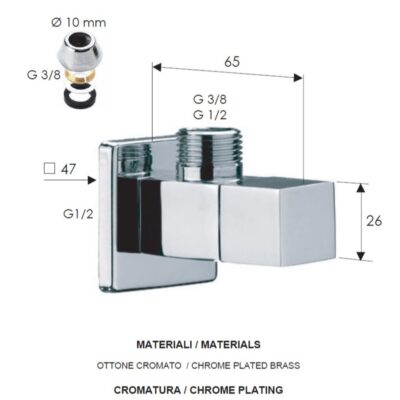 Ø 10 mm

G 3/8

65

G 3/8
G 1/2

□ 47

G1/2

26

MATERIALI / MATERIALS

OTTONE CROMATO / CHROME PLATED BRASS

CROMATURA / CHROME PLATING